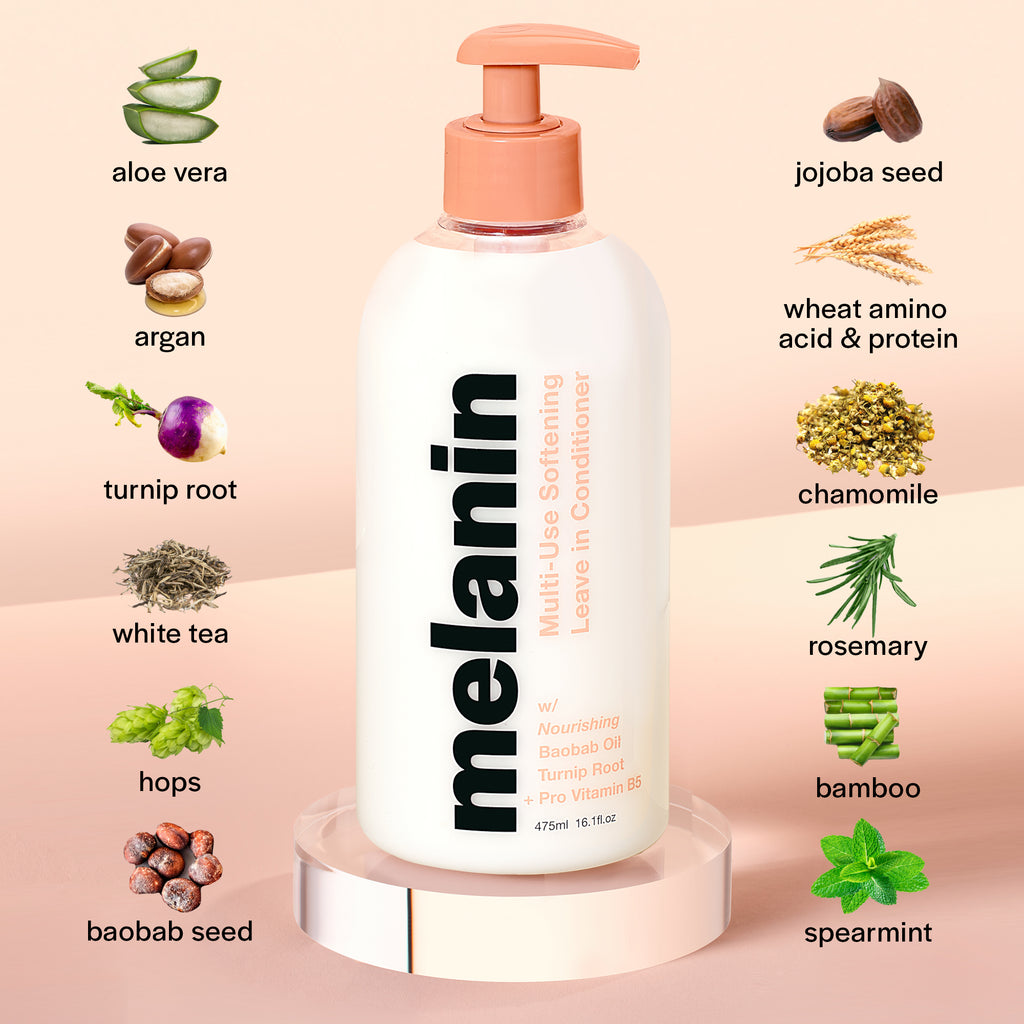 aloe vera

argan

turnip root

white tea

hops

baobab seed

melanin

Multi-Use Softening Leave in Conditioner

w/
Nourishing
Baobab Oil
Turnip Root
+ Pro Vitamin B5

475ml 16.1fl.oz

jojoba seed

wheat amino acid & protein

chamomile

rosemary

bamboo

spearmint