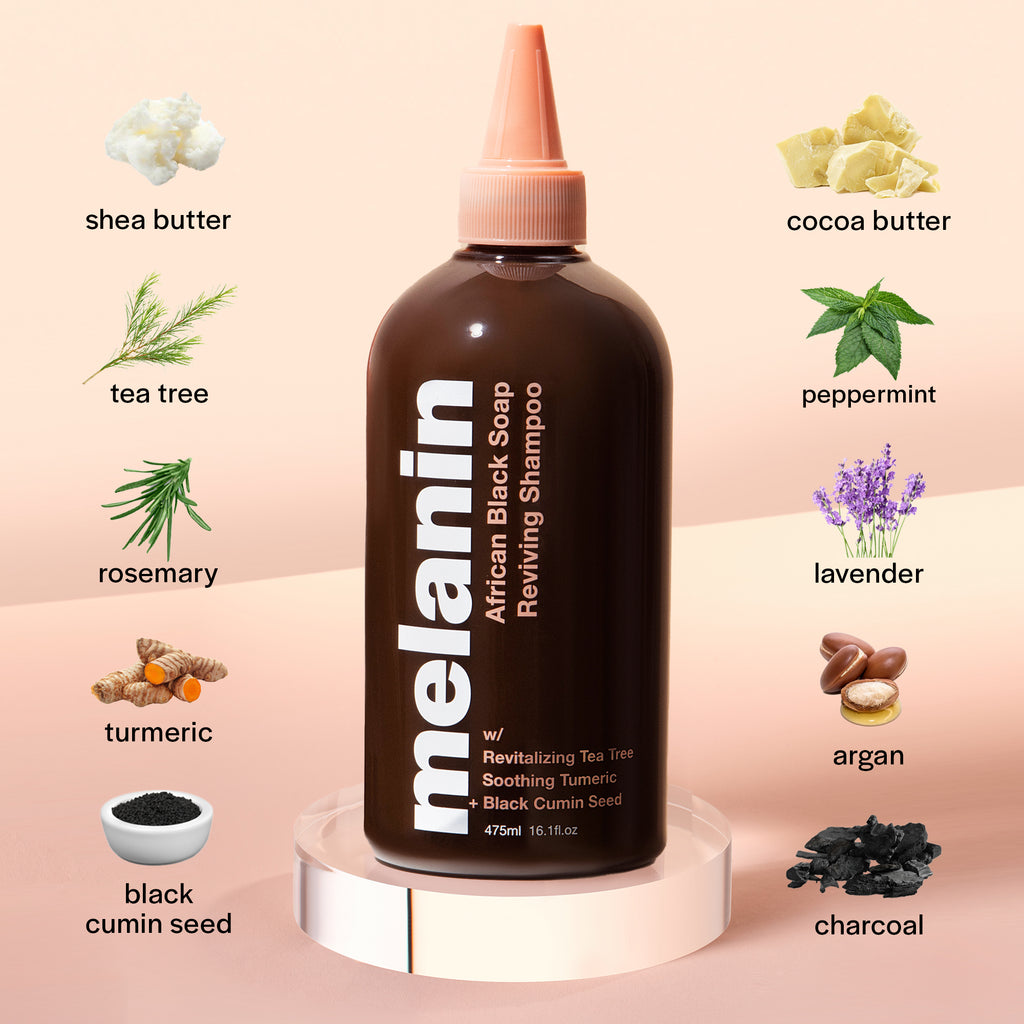 shea butter

tea tree

rosemary

turmeric

black cumin seed

melanin

African Black Soap Reviving Shampoo

w/ Revitalizing Tea Tree Soothing Tumeric + Black Cumin Seed

475ml 16.1fl.oz

cocoa butter

peppermint

lavender

argan

charcoal